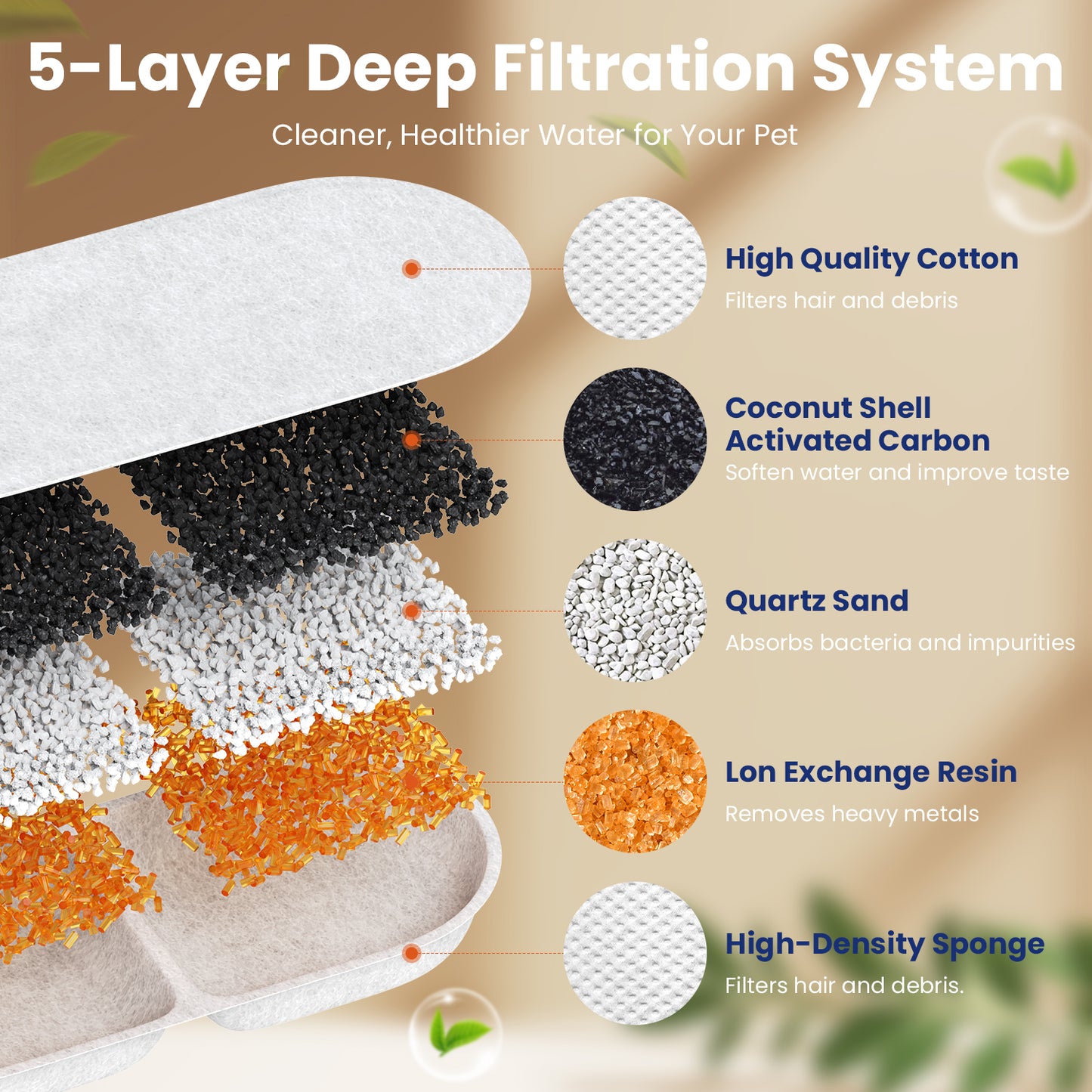 5-Layer Deep Filtration System

Cleaner, Healthier Water for Your Pet

High Quality Cotton

Filters hair and debris

Coconut Shell Activated Carbon

Soften water and improve taste

Quartz Sand

Absorbs bacteria and impurities

Lon Exchange Resin

Removes heavy metals

High-Density Sponge

Filters hair and debris.