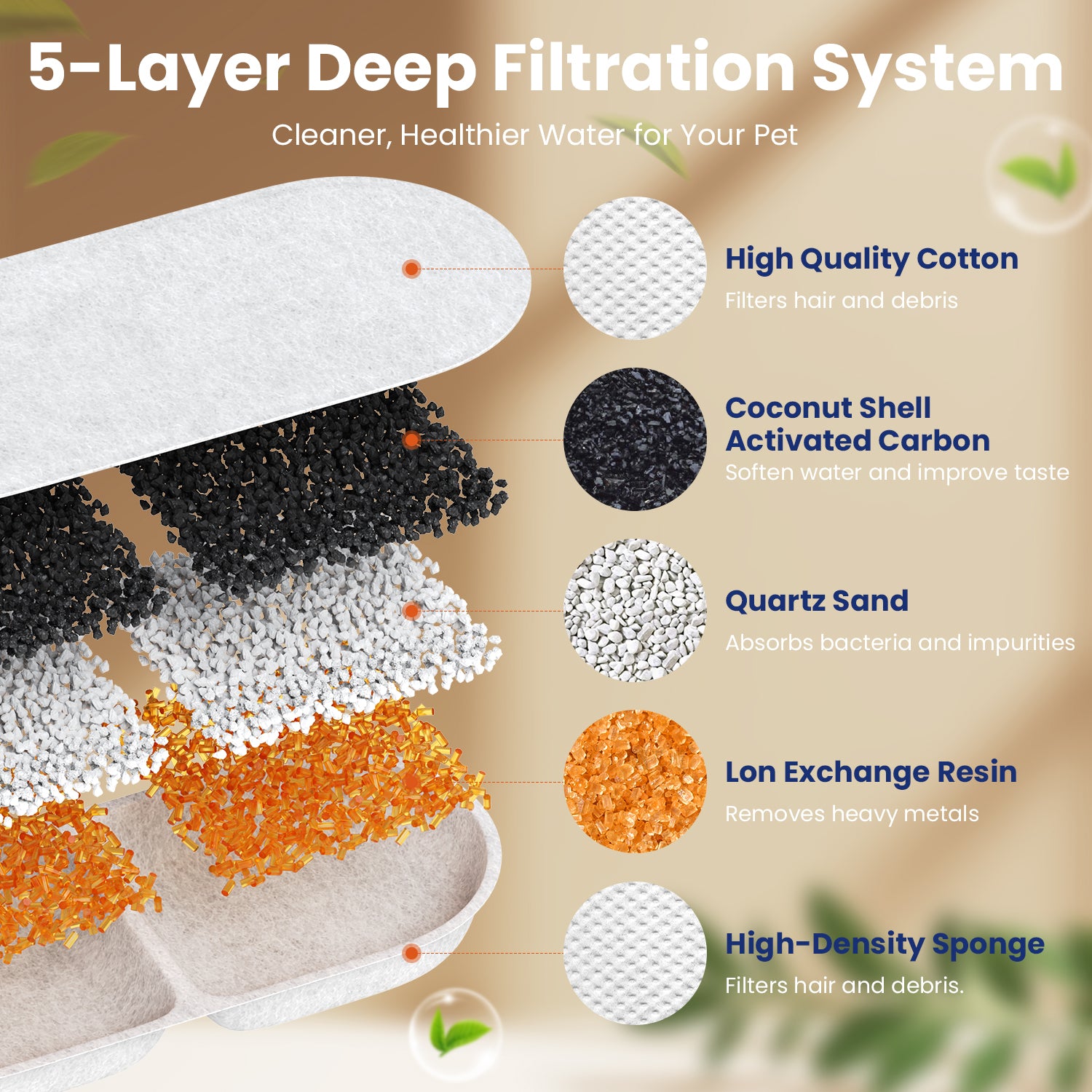 5-Layer Deep Filtration System

Cleaner, Healthier Water for Your Pet

High Quality Cotton

Filters hair and debris

Coconut Shell Activated Carbon

Soften water and improve taste

Quartz Sand

Absorbs bacteria and impurities

Lon Exchange Resin

Removes heavy metals

High-Density Sponge

Filters hair and debris.