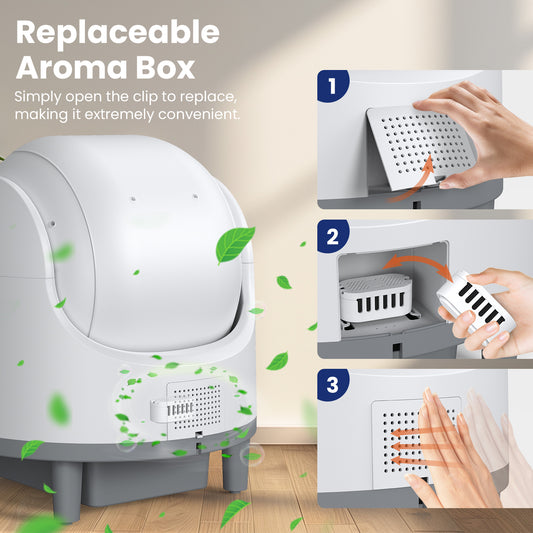 Replaceable Aroma Box

Simply open the clip to replace, making it extremely convenient.

1

2

3