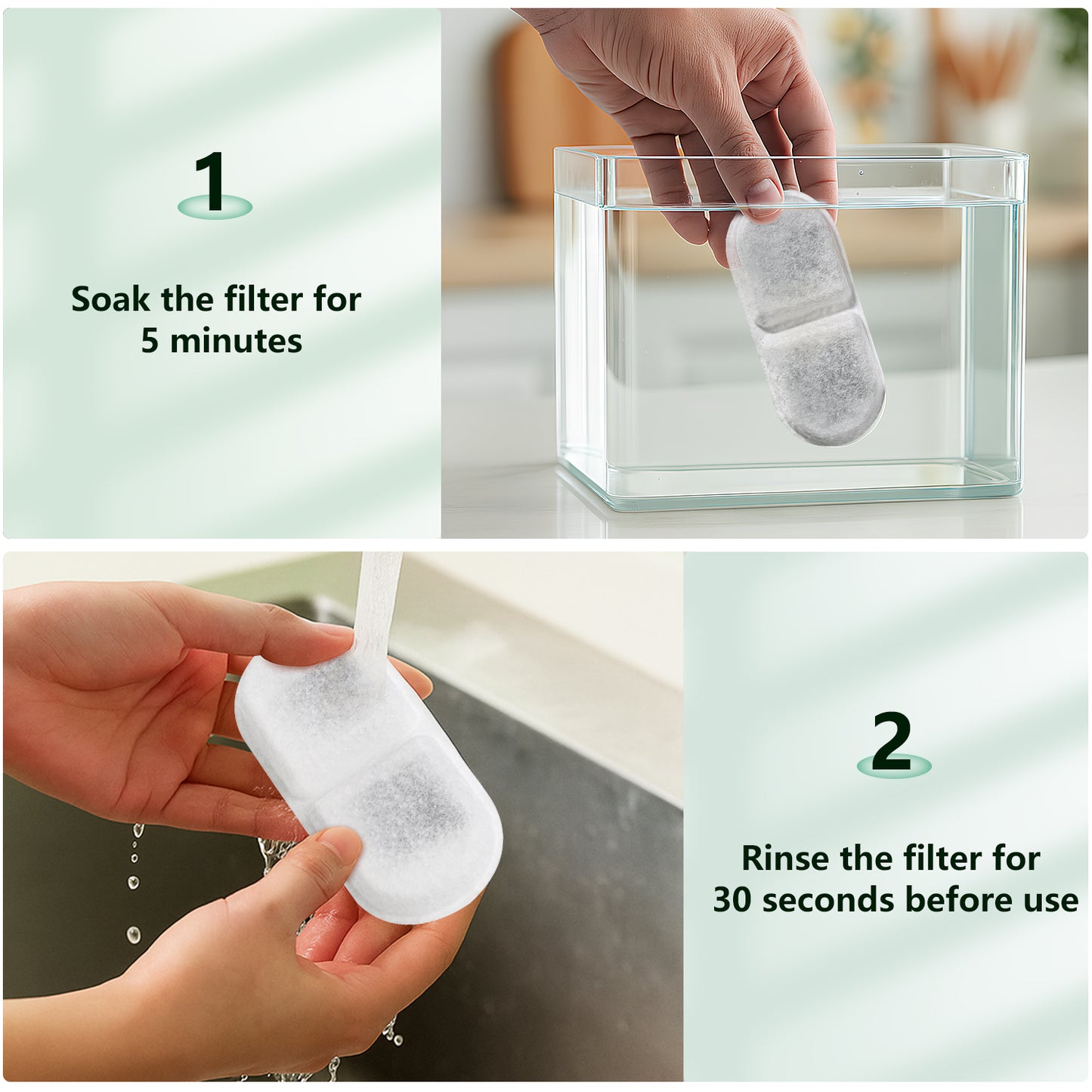 1

Soak the filter for 5 minutes

2

Rinse the filter for 30 seconds before use