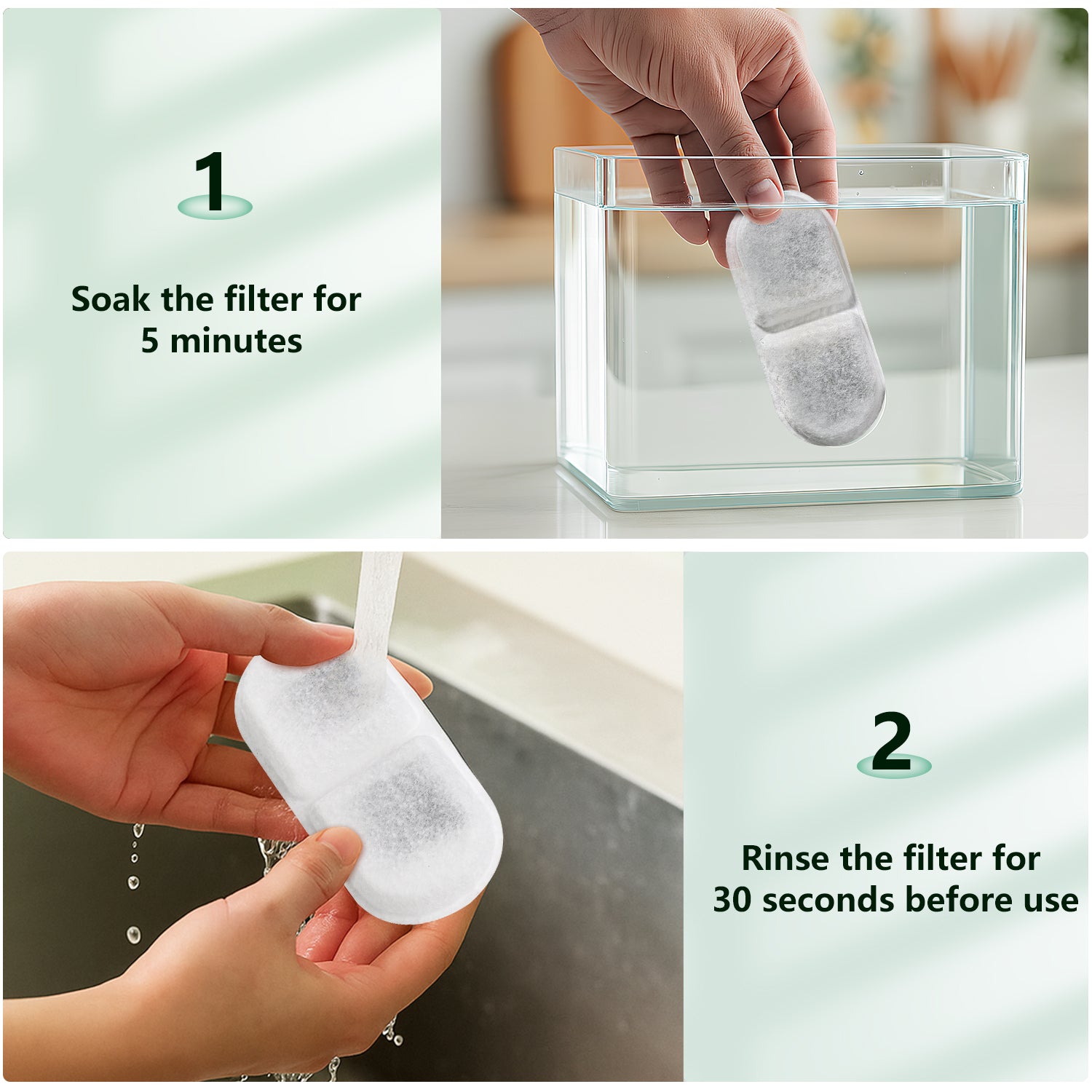 1

Soak the filter for 5 minutes

2

Rinse the filter for 30 seconds before use