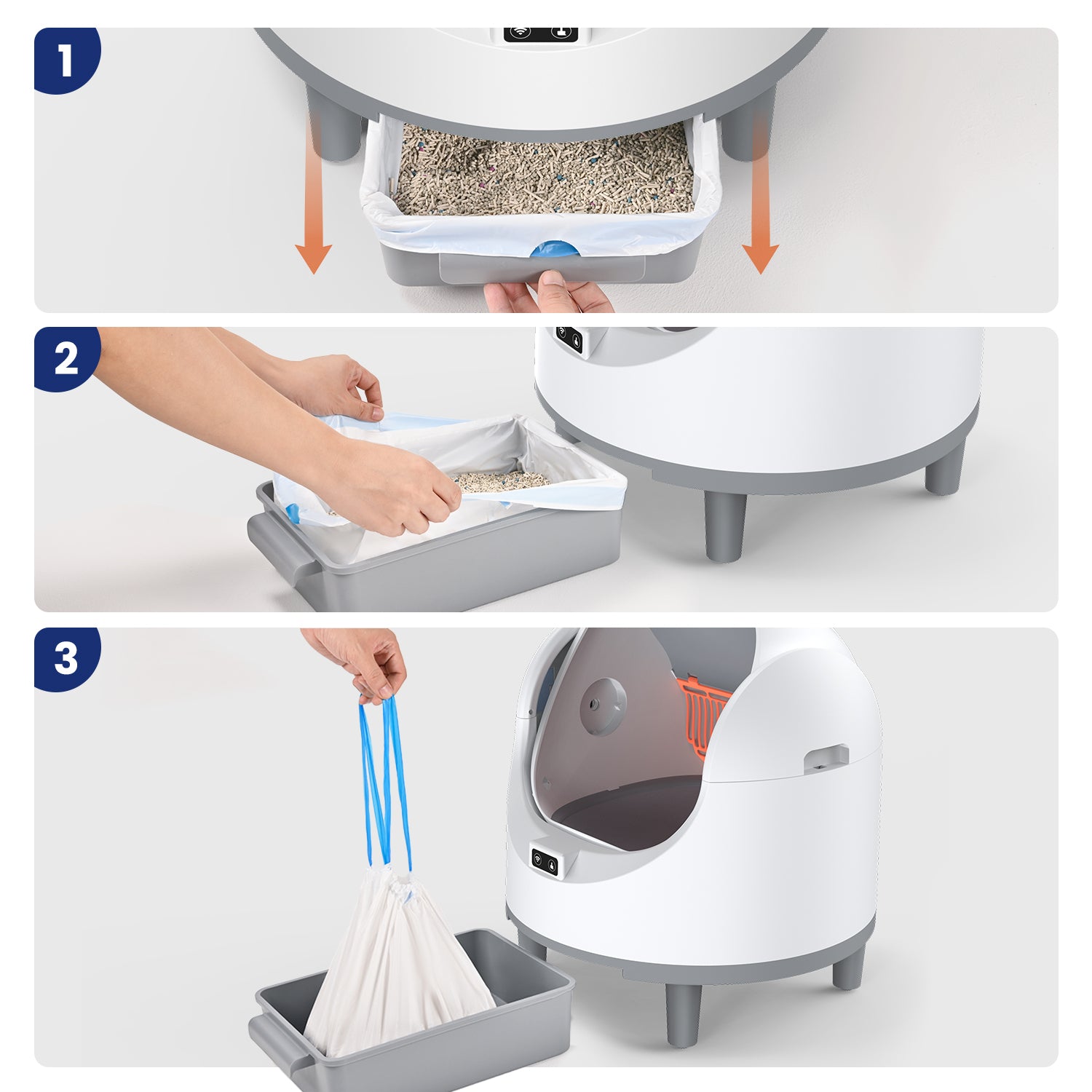 1

2

3