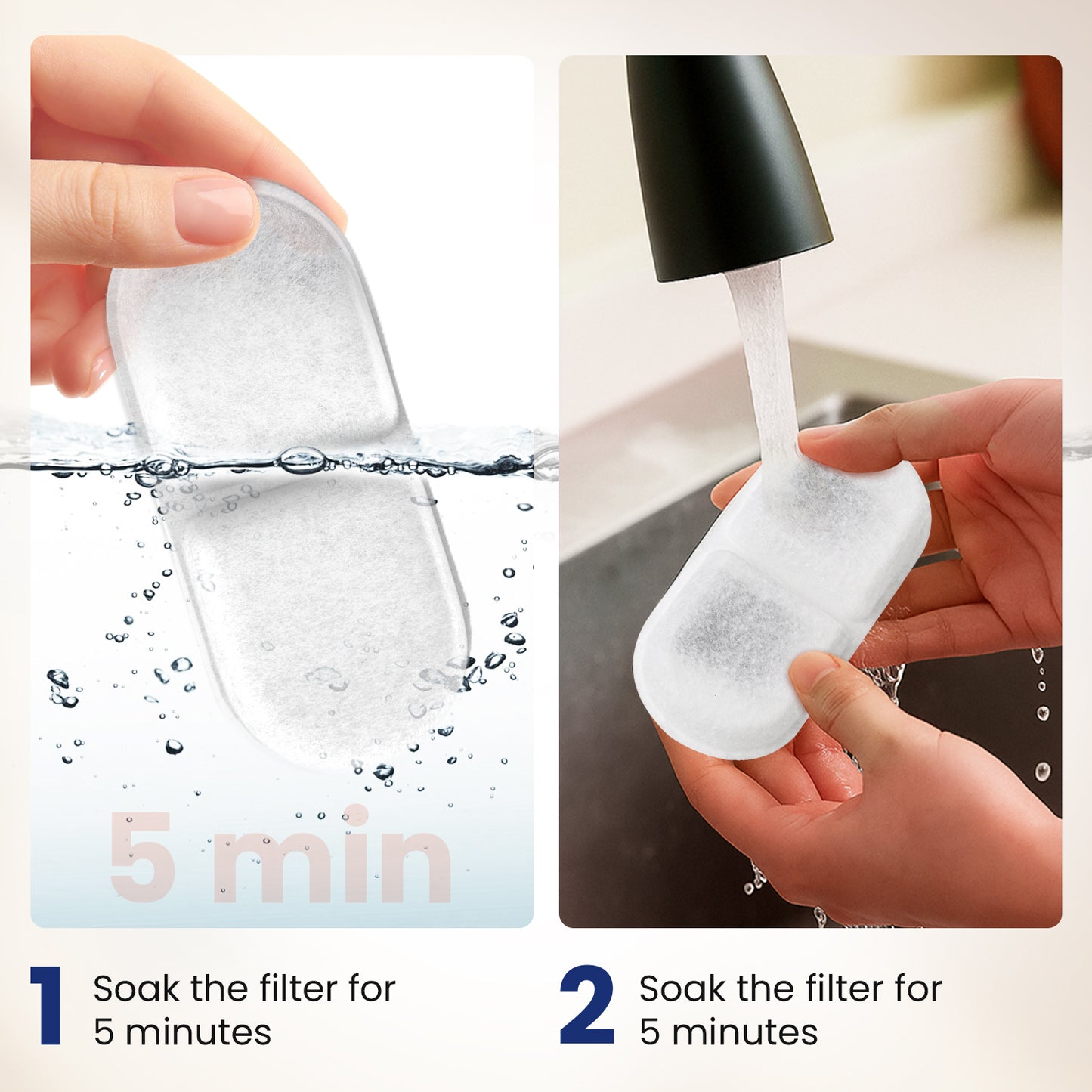 5 min

1 Soak the filter for 5 minutes

2 Soak the filter for 5 minutes