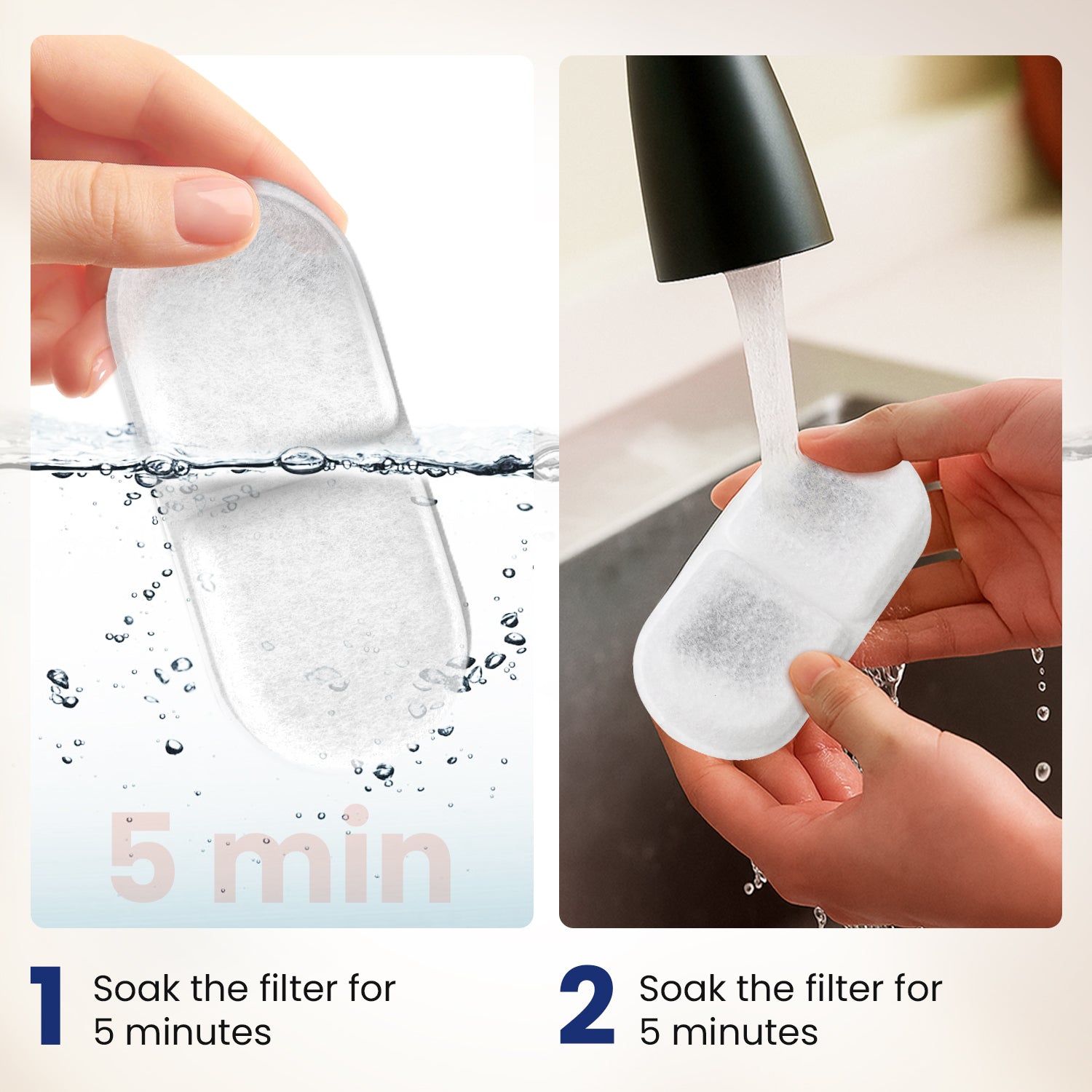 5 min

1 Soak the filter for 5 minutes

2 Soak the filter for 5 minutes