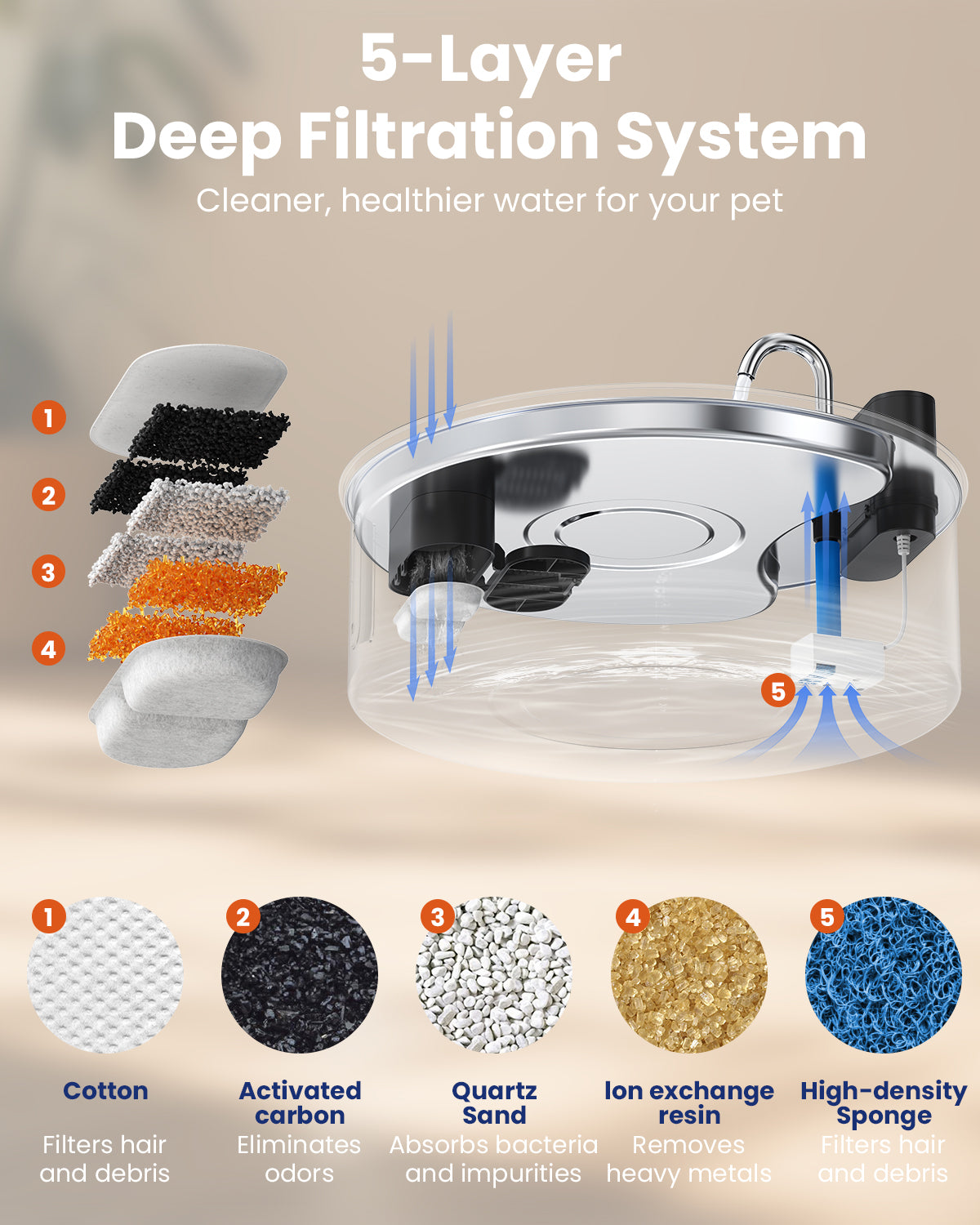 5-Layer
Deep Filtration System

Cleaner, healthier water for your pet

1
2
3
4
5

1 Cotton
Filters hair and debris

2 Activated carbon
Eliminates odors

3 Quartz Sand
Absorbs bacteria and impurities

4 Ion exchange resin
Removes heavy metals

5 High-density Sponge
Filters hair and debris