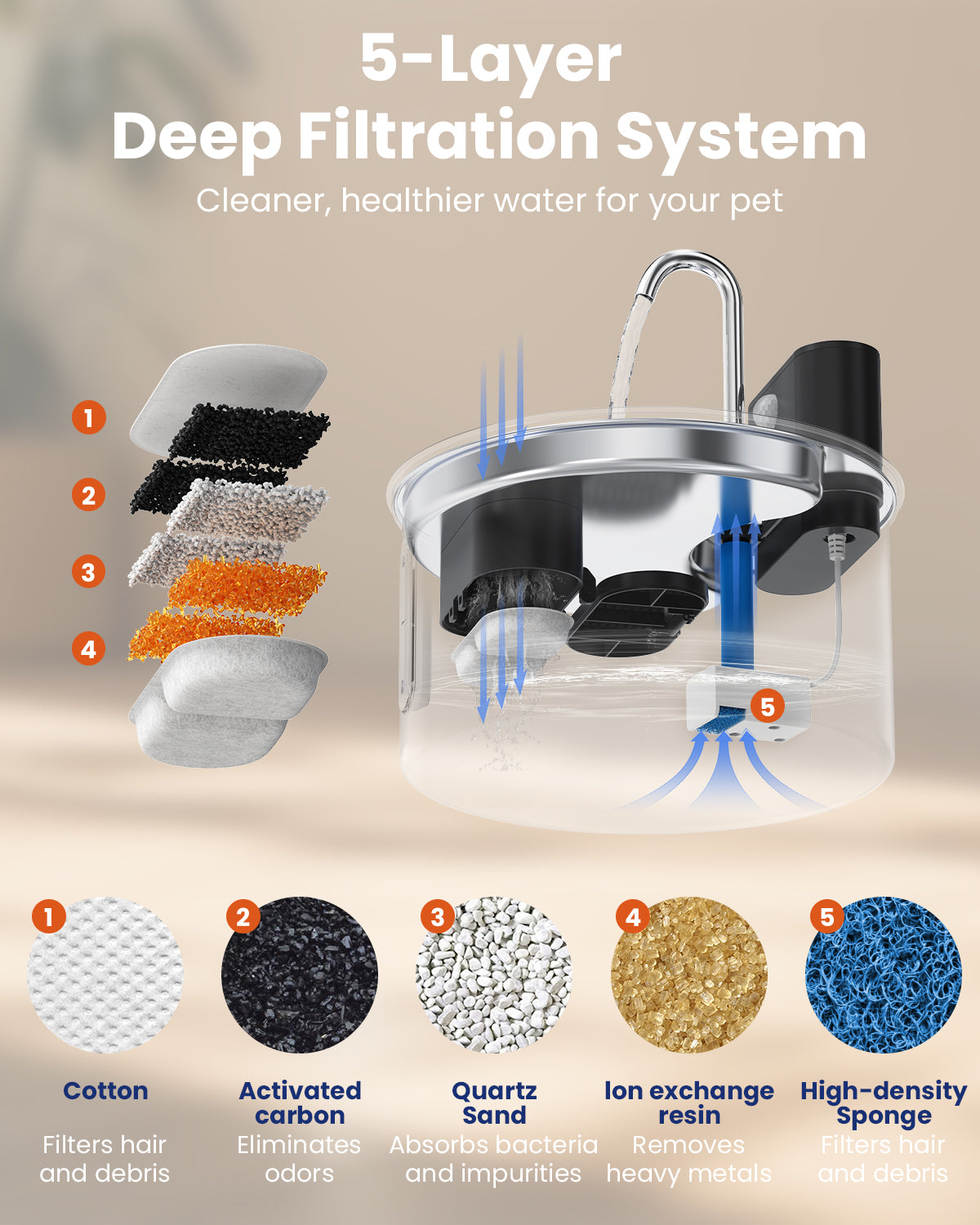 5-Layer
Deep Filtration System

Cleaner, healthier water for your pet

1
2
3
4

5

1
Cotton
Filters hair and debris

2
Activated carbon
Eliminates odors

3
Quartz Sand
Absorbs bacteria and impurities

4
Ion exchange resin
Removes heavy metals

5
High-density Sponge
Filters hair and debris