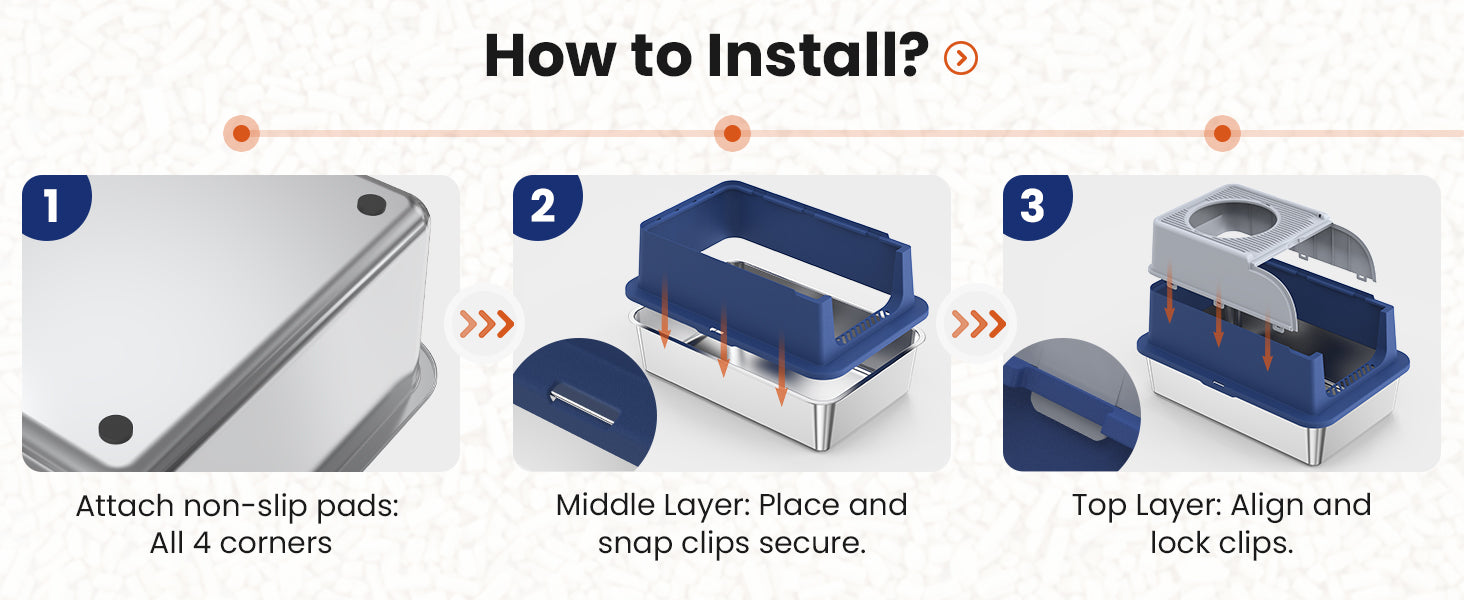 How to Install?

1

Attach non-slip pads: All 4 corners

2

Middle Layer: Place and snap clips secure.

3

Top Layer: Align and lock clips.