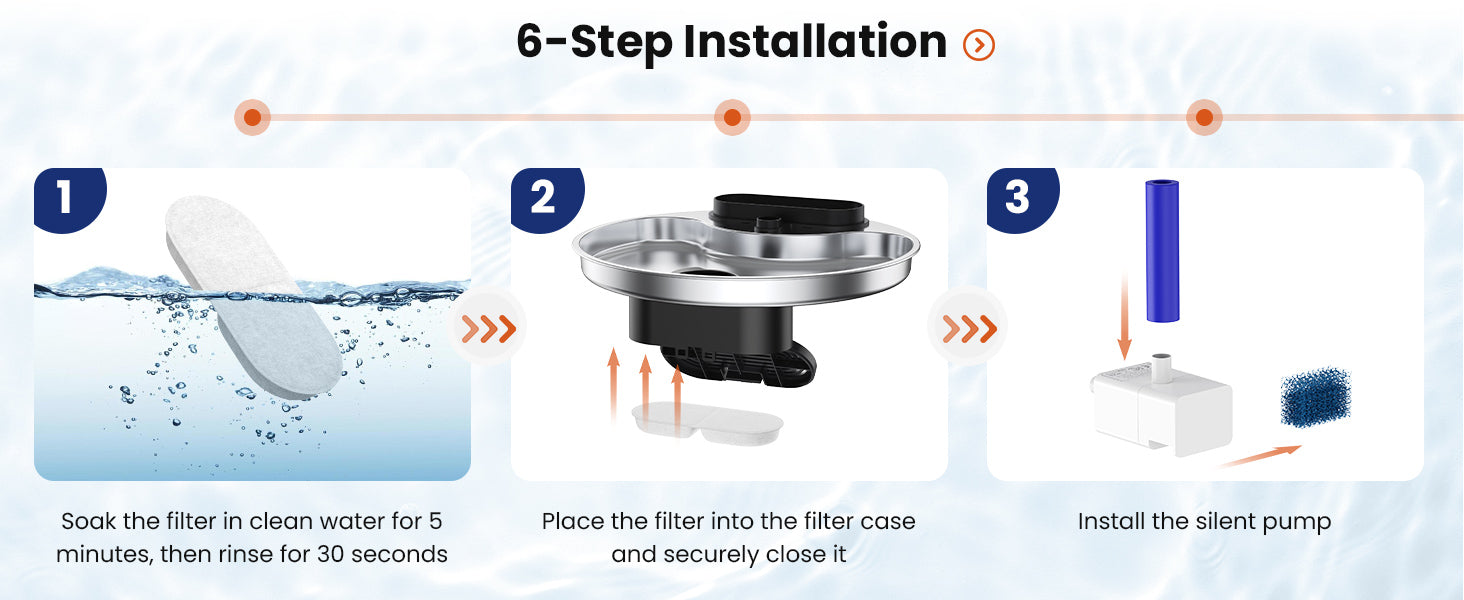 6-Step Installation

1

Soak the filter in clean water for 5 minutes, then rinse for 30 seconds

2

Place the filter into the filter case and securely close it

3

Install the silent pump