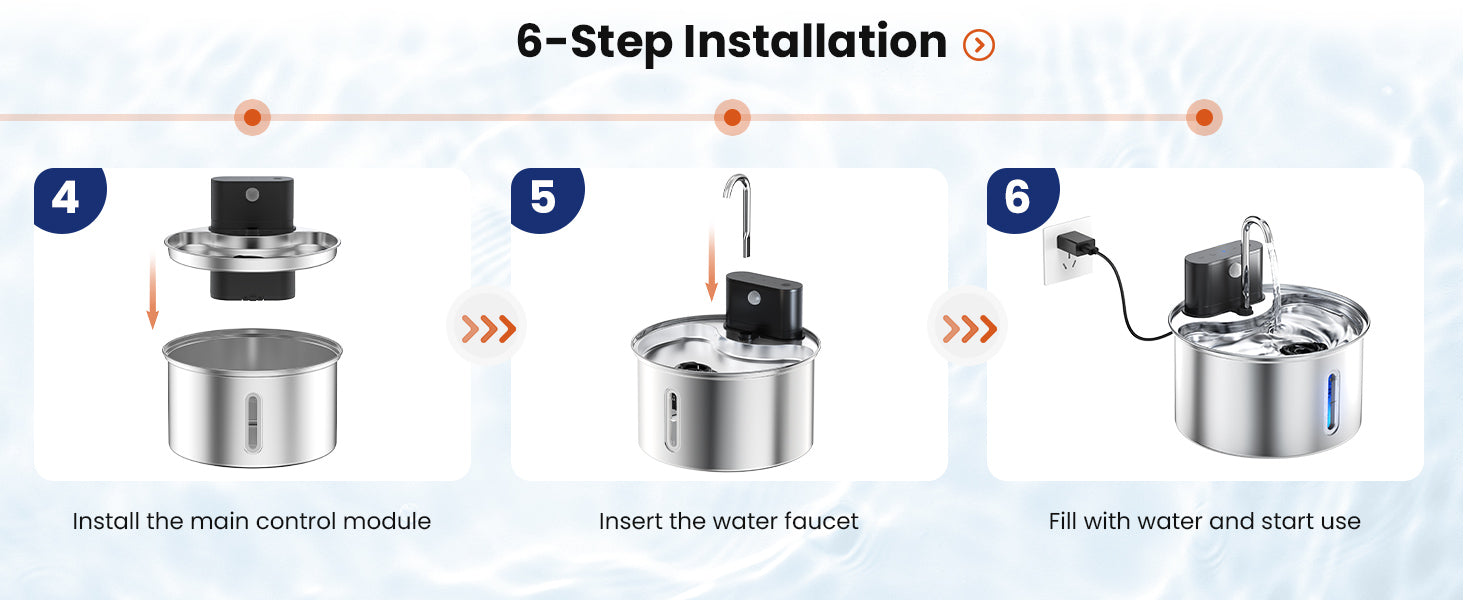 6-Step Installation

4

Install the main control module

5

Insert the water faucet

6

Fill with water and start use