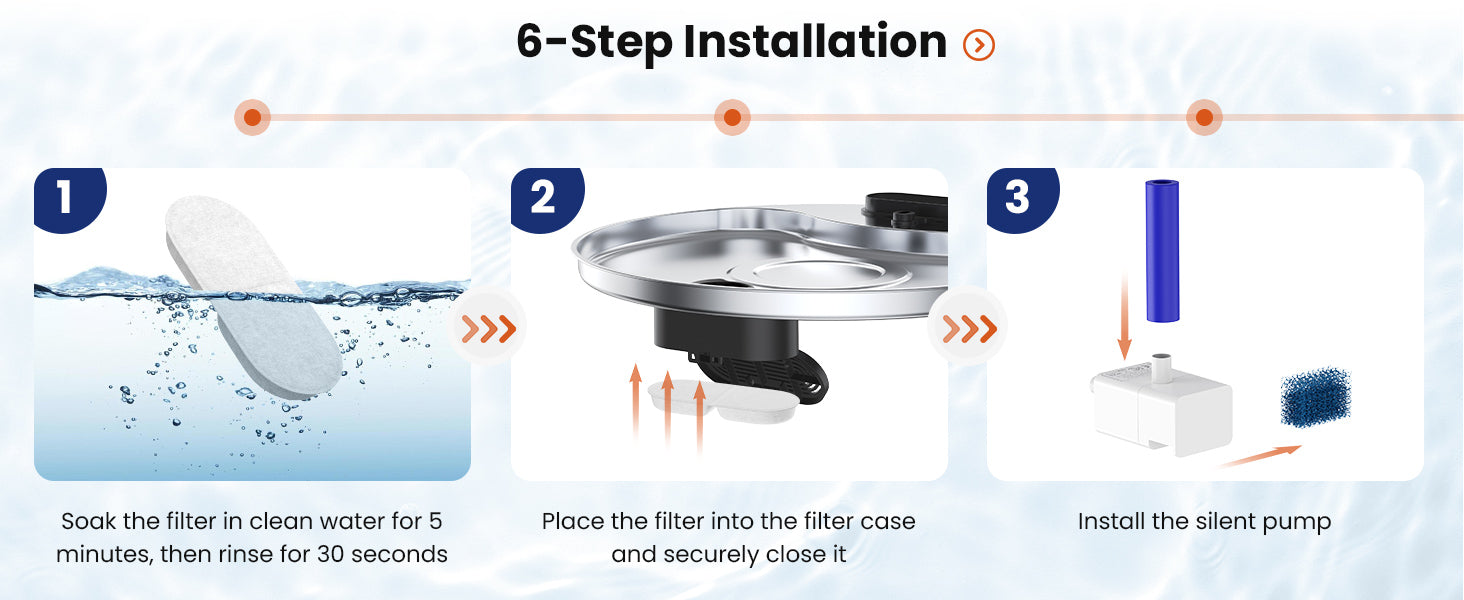 6-Step Installation

1

Soak the filter in clean water for 5 minutes, then rinse for 30 seconds

2

Place the filter into the filter case and securely close it

3

Install the silent pump