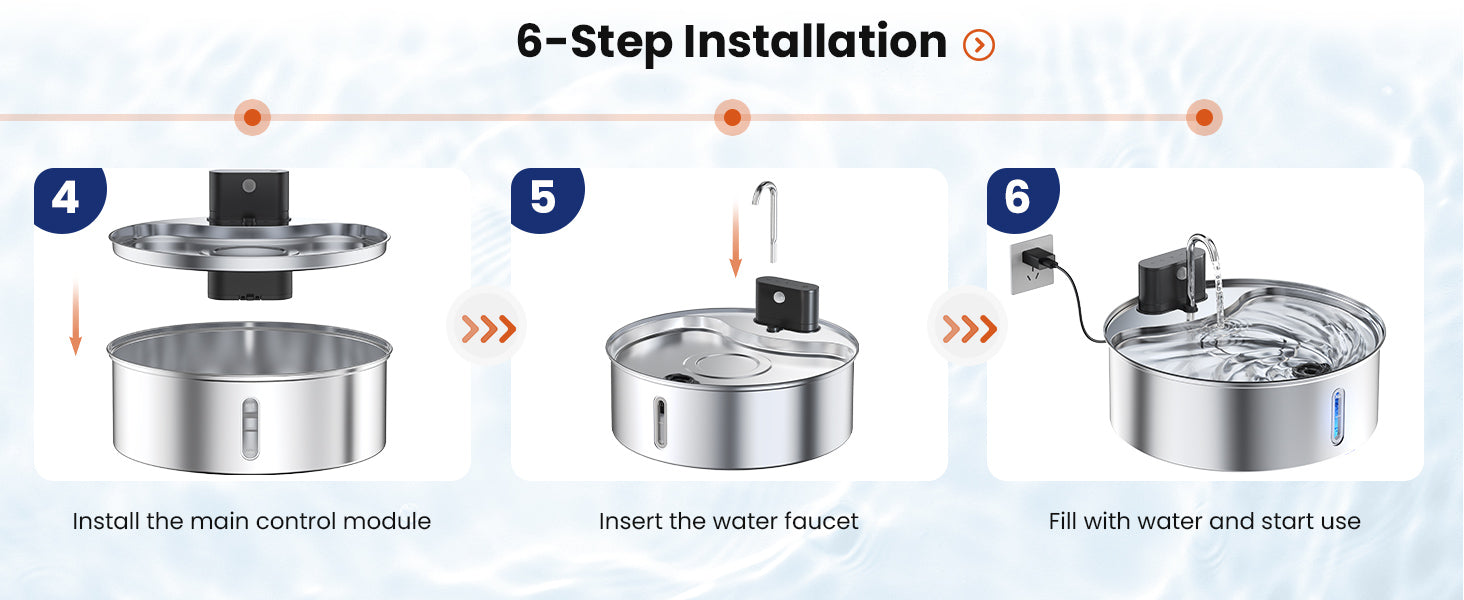 6-Step Installation

4

Install the main control module

5

Insert the water faucet

6

Fill with water and start use